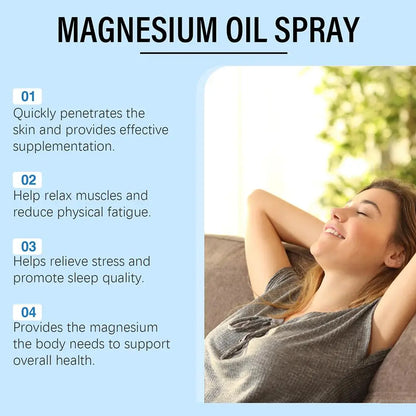 MAGNESIUM OIL SPRAY

01
Quickly penetrates the skin and provides effective supplementation.

02
Help relax muscles and reduce physical fatigue.

03
Helps relieve stress and promote sleep quality.

04
Provides the magnesium the body needs to support overall health.