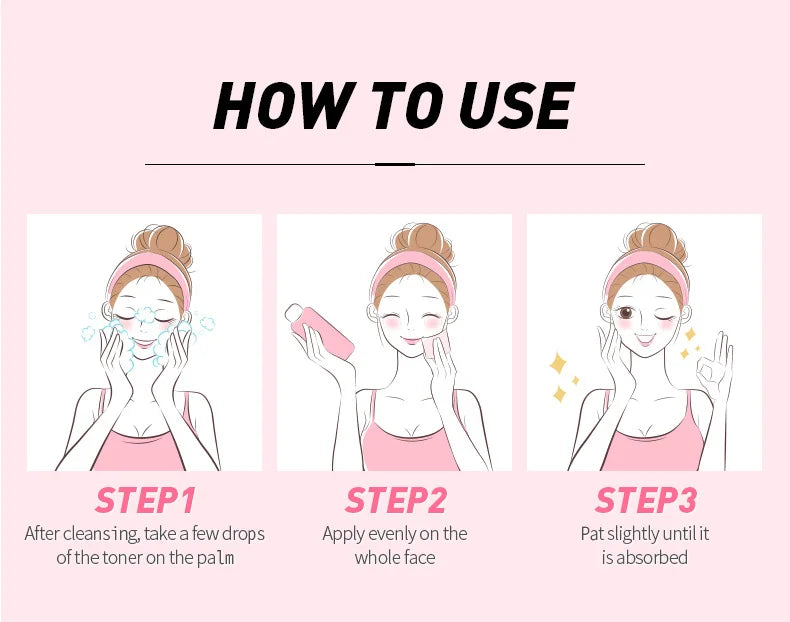 HOW TO USE

STEP1
After cleansing, take a few drops of the toner on the palm

STEP2
Apply evenly on the whole face

STEP3
Pat slightly until it is absorbed