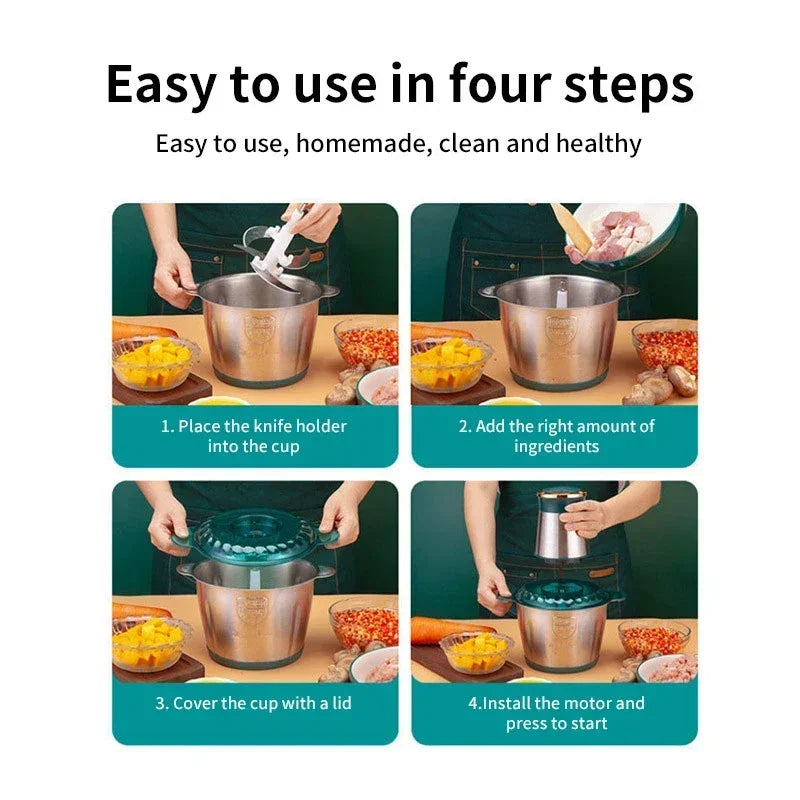 Easy to use in four steps

Easy to use, homemade, clean and healthy

1. Place the knife holder into the cup

2. Add the right amount of ingredients

3. Cover the cup with a lid

4.Install the motor and press to start