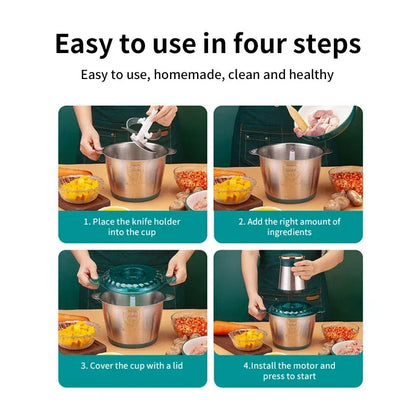 Easy to use in four steps

Easy to use, homemade, clean and healthy

1. Place the knife holder into the cup

2. Add the right amount of ingredients

3. Cover the cup with a lid

4.Install the motor and press to start