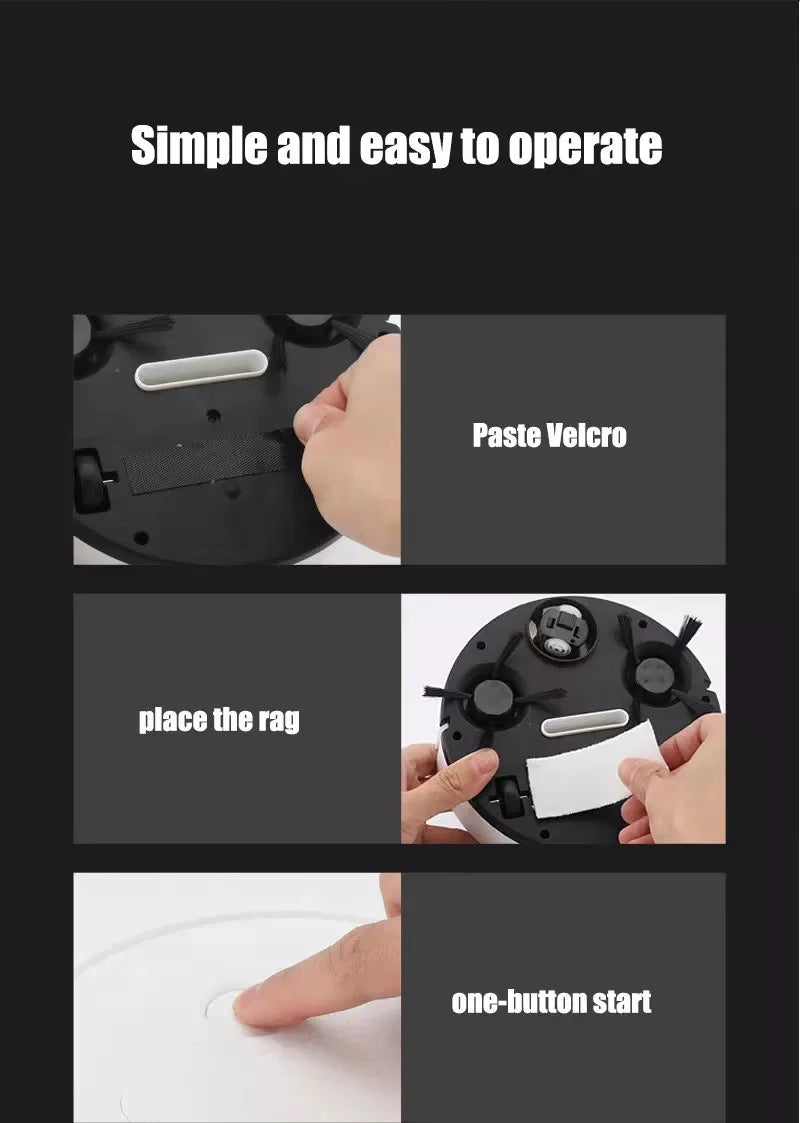 Simple and easy to operate

Paste Velcro

place the rag

one-button start