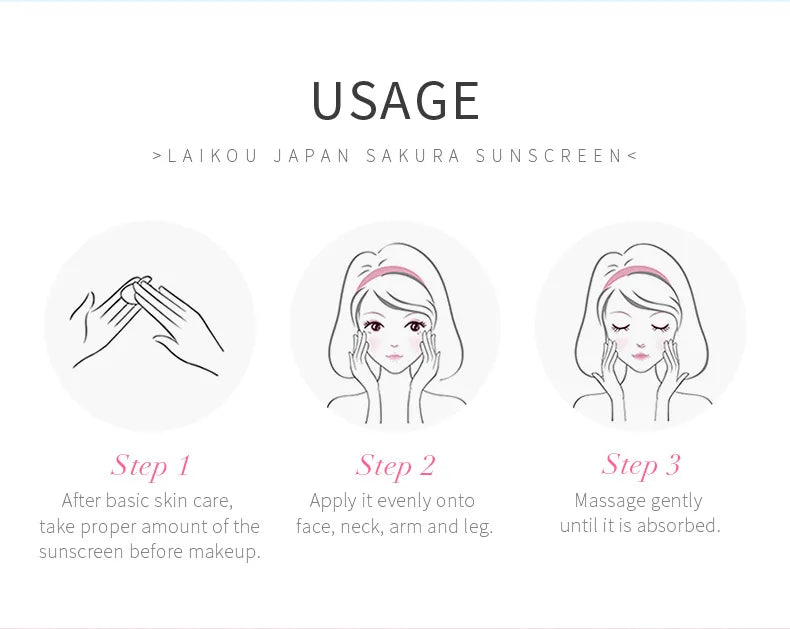 USAGE

>LAIKOU JAPAN SAKURA SUNSCREEN<

Step 1
After basic skin care, take proper amount of the sunscreen before makeup.

Step 2
Apply it evenly onto face, neck, arm and leg.

Step 3
Massage gently until it is absorbed.